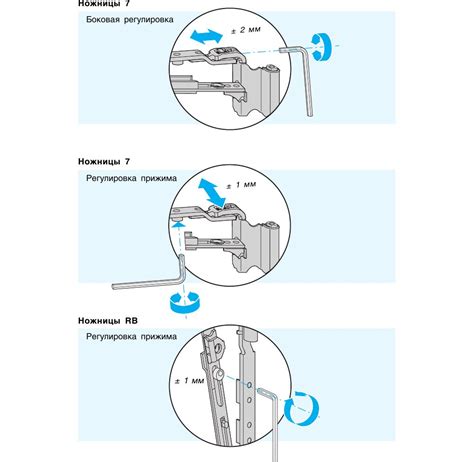 Ножницы 7

Боковая регулировка

± 2 мм

Ножницы 7

Регулировка прижима

± 1 мм

Ножницы RB

Регулировка прижима

± 1 мм